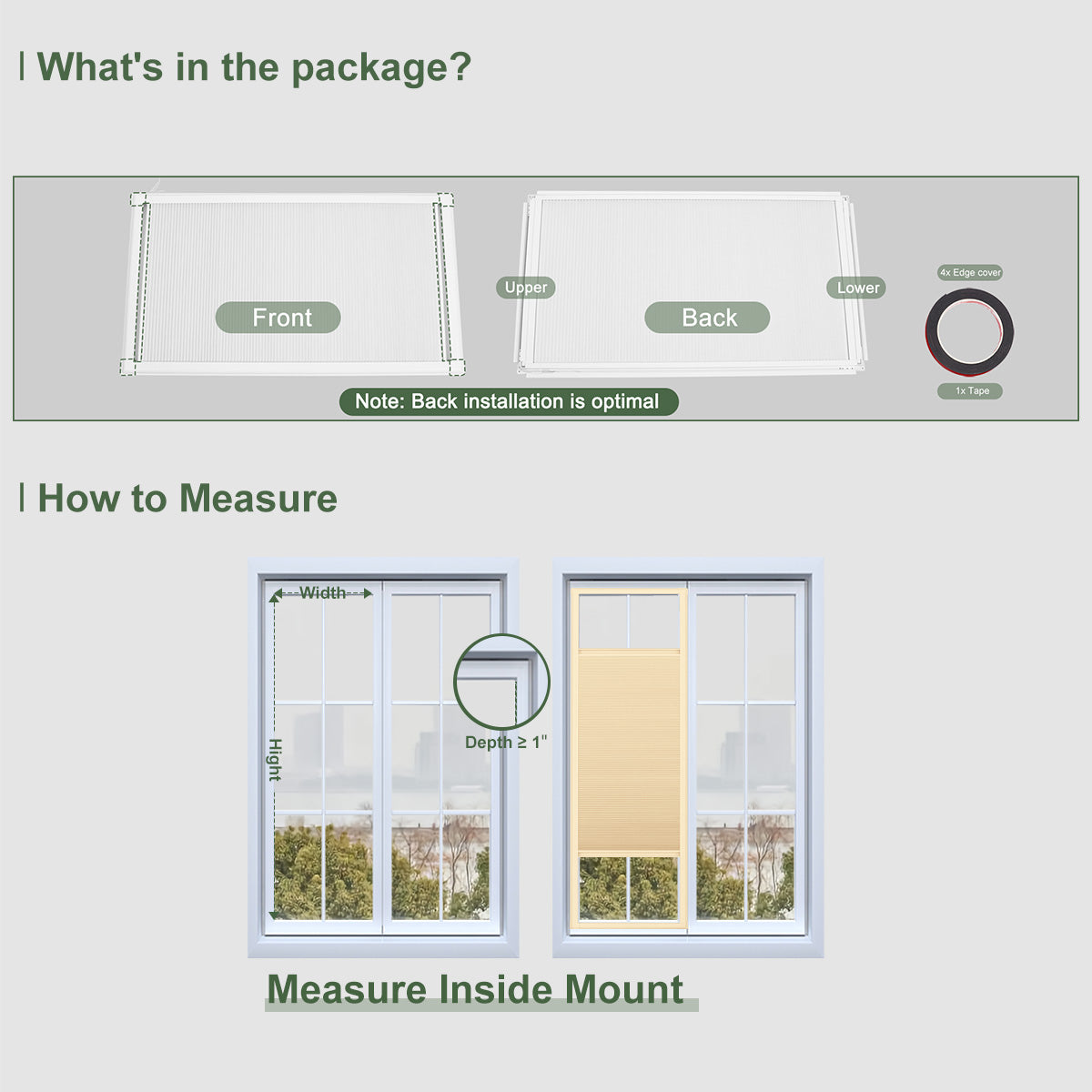 What's in the package?

Front

Upper

Back

Lower

4x Edge cover

1x Tape

Note: Back installation is optimal

How to Measure

Width

Hight

Depth ≥ 1"

Measure Inside Mount