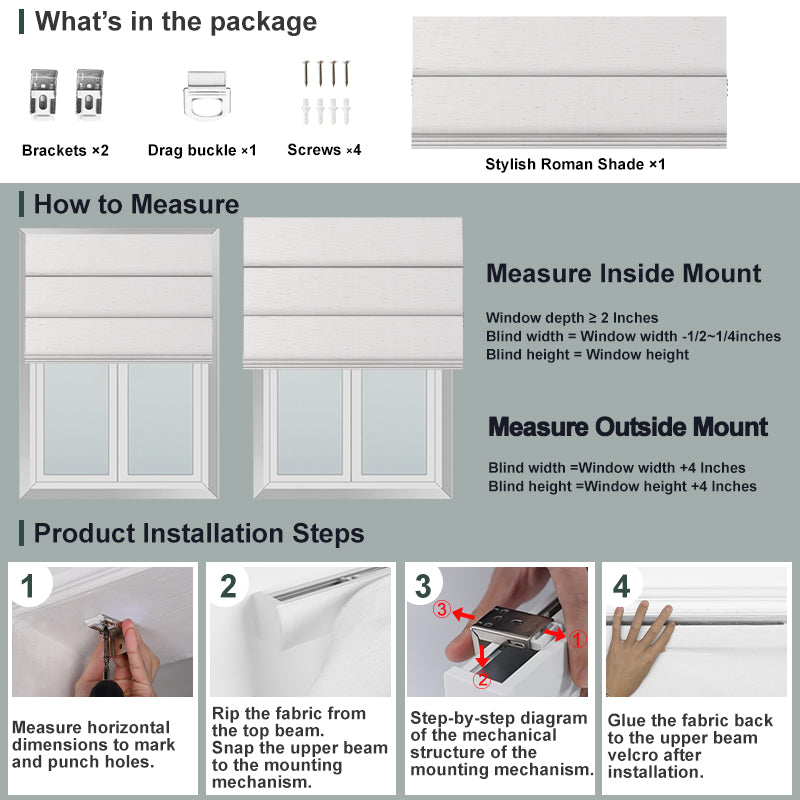 What's in the package

Brackets ×2

Drag buckle ×1

Screws ×4

Stylish Roman Shade ×1

How to Measure

Measure Inside Mount

Window depth ≥ 2 Inches
Blind width = Window width -1/2~1/4inches
Blind height = Window height

Measure Outside Mount

Blind width =Window width +4 Inches
Blind height =Window height +4 Inches

Product Installation Steps

1

Measure horizontal dimensions to mark and punch holes.

2

Rip the fabric from the top beam.
Snap the upper beam to the mounting mechanism.

3

③ ① ②

Step-by-step diagram of the mechanical structure of the mounting mechanism.

4

Glue the fabric back to the upper beam velcro after installation.