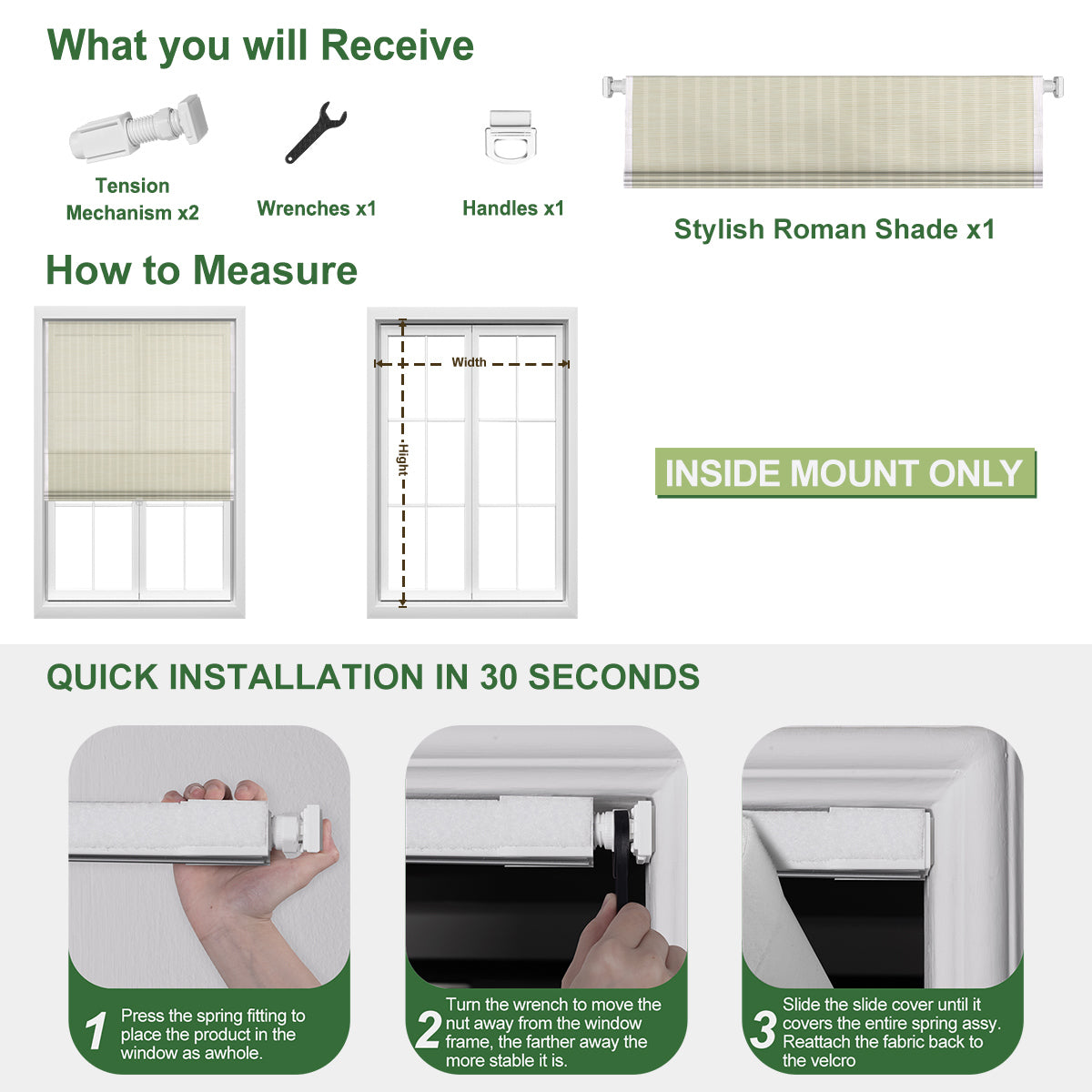 What you will Receive

Tension Mechanism x2

Wrenches x1

Handles x1

Stylish Roman Shade x1

How to Measure

Width

Hight

INSIDE MOUNT ONLY

QUICK INSTALLATION IN 30 SECONDS

1 Press the spring fitting to place the product in the window as awhole.

2 Turn the wrench to move the nut away from the window frame, the farther away the more stable it is.

3 Slide the slide cover until it covers the entire spring assy. Reattach the fabric back to the velcro