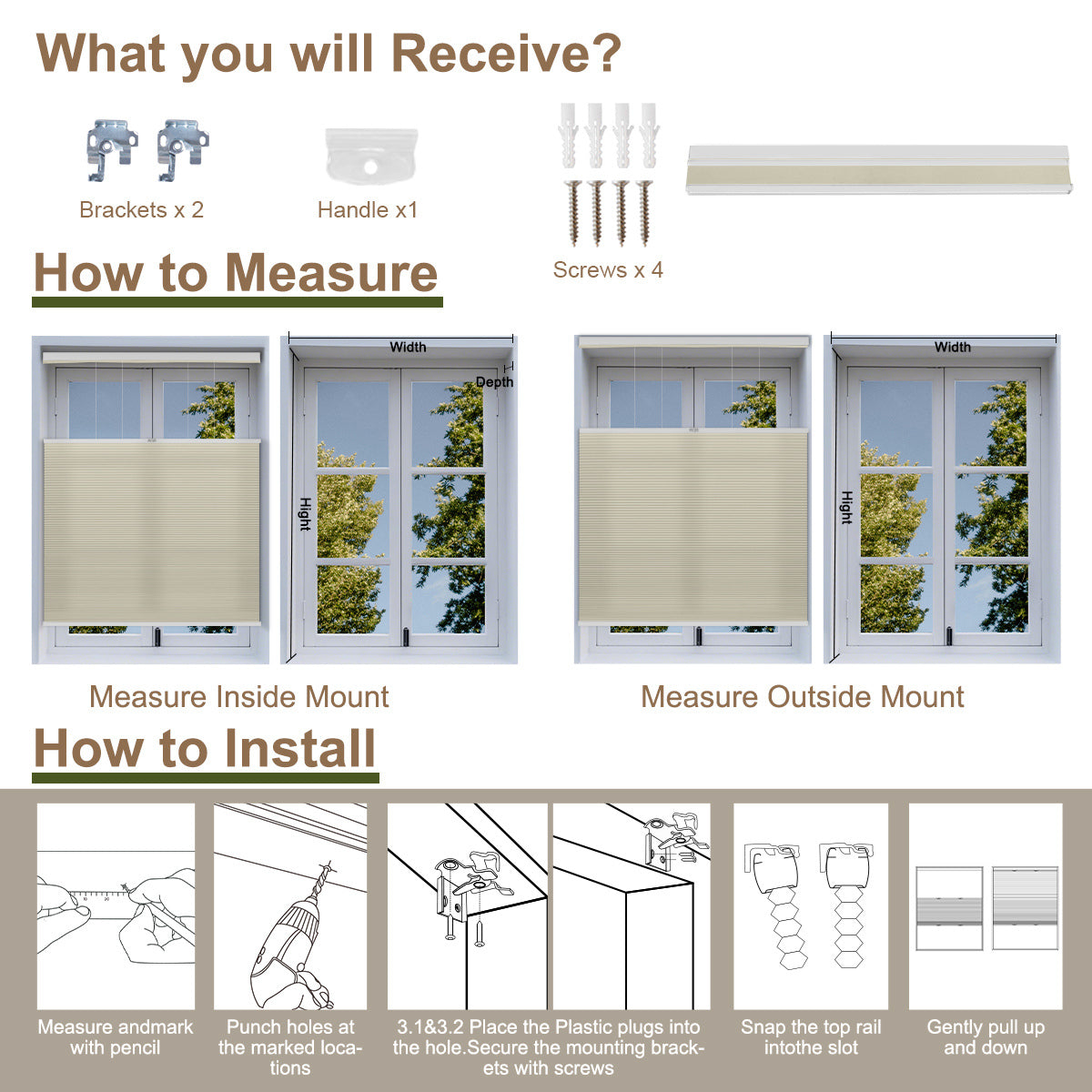 What you will Receive?

Brackets x 2

Handle x1

Screws x 4

How to Measure

Width

Depth

Hight

Width

Hight

Measure Inside Mount

Measure Outside Mount

How to Install

Measure andmark with pencil

Punch holes at the marked locations

3.1&3.2 Place the Plastic plugs into the hole.Secure the mounting brackets with screws

Snap the top rail intothe slot

Gently pull up and down