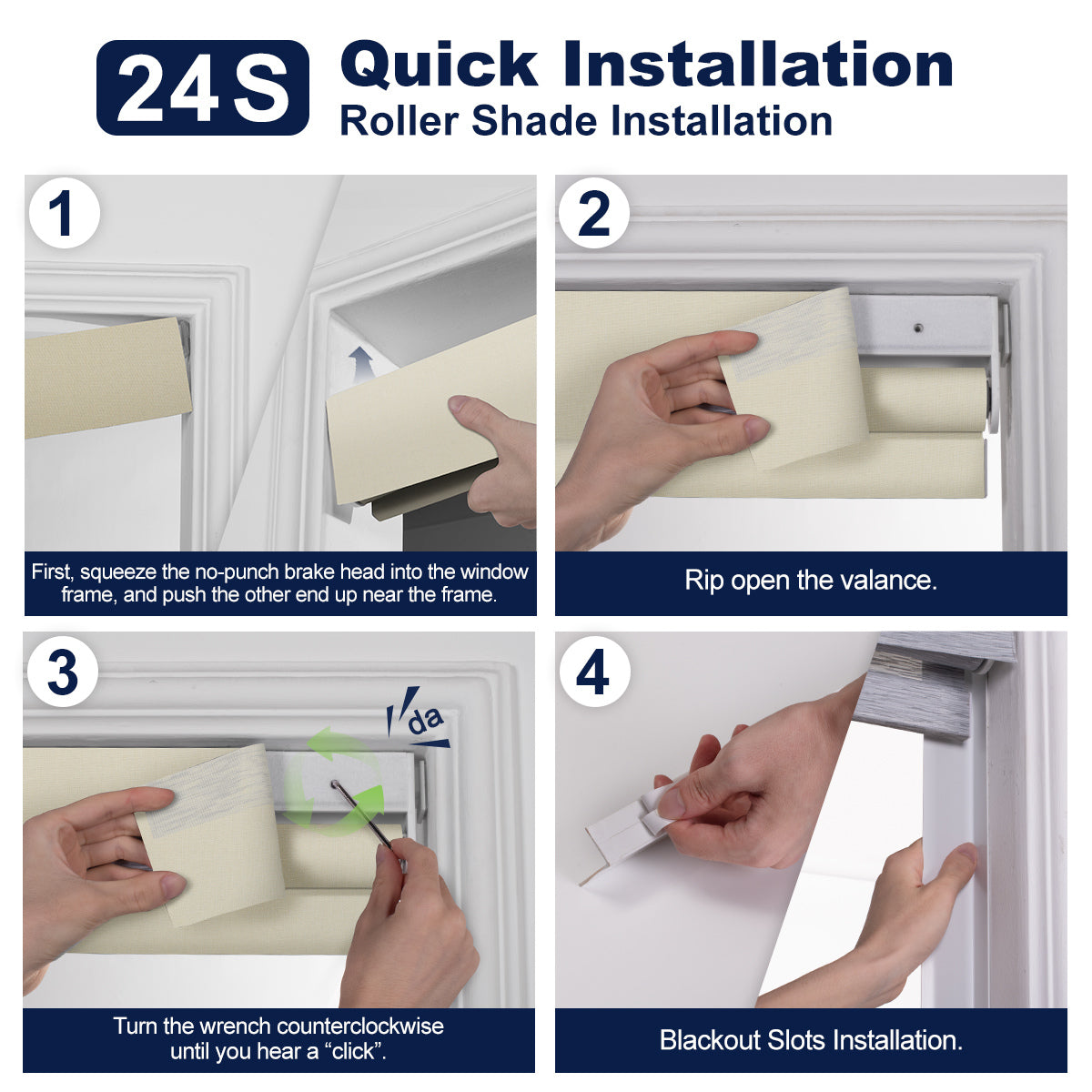 24 S Quick Installation
Roller Shade Installation

1

First, squeeze the no-punch brake head into the window frame, and push the other end up near the frame.

2

Rip open the valance.

3

da

Turn the wrench counterclockwise until you hear a “click”.

4

Blackout Slots Installation.