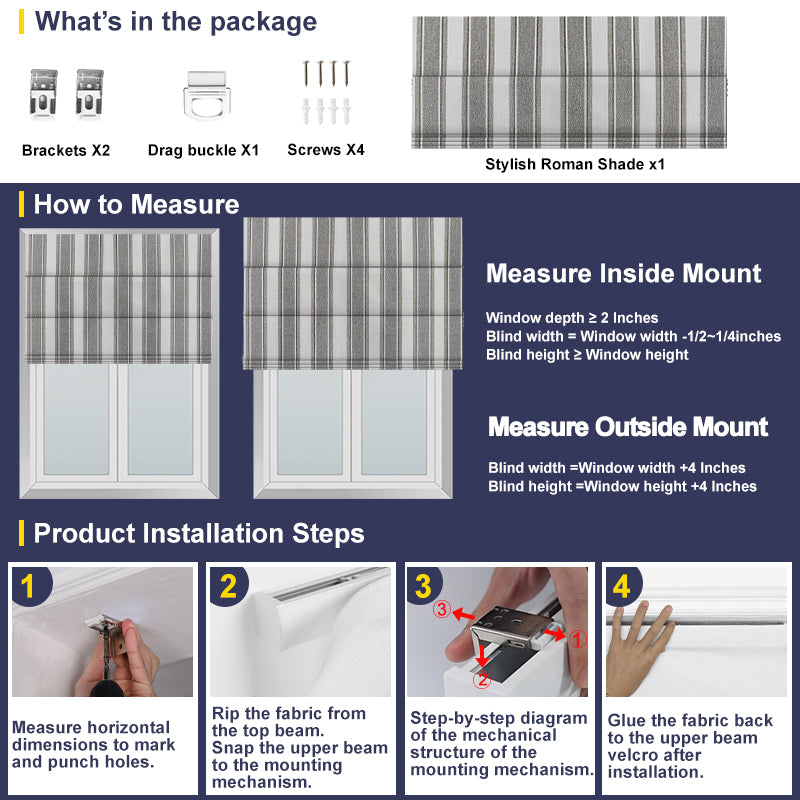 What's in the package

Brackets X2

Drag buckle X1

Screws X4

Stylish Roman Shade x1

How to Measure

Measure Inside Mount

Window depth ≥ 2 Inches
Blind width = Window width -1/2~1/4inches
Blind height ≥ Window height

Measure Outside Mount

Blind width =Window width +4 Inches
Blind height =Window height +4 Inches

Product Installation Steps

1

Measure horizontal dimensions to mark and punch holes.

2

Rip the fabric from the top beam.
Snap the upper beam to the mounting mechanism.

3

③ ① ②

Step-by-step diagram of the mechanical structure of the mounting mechanism.

4

Glue the fabric back to the upper beam velcro after installation.