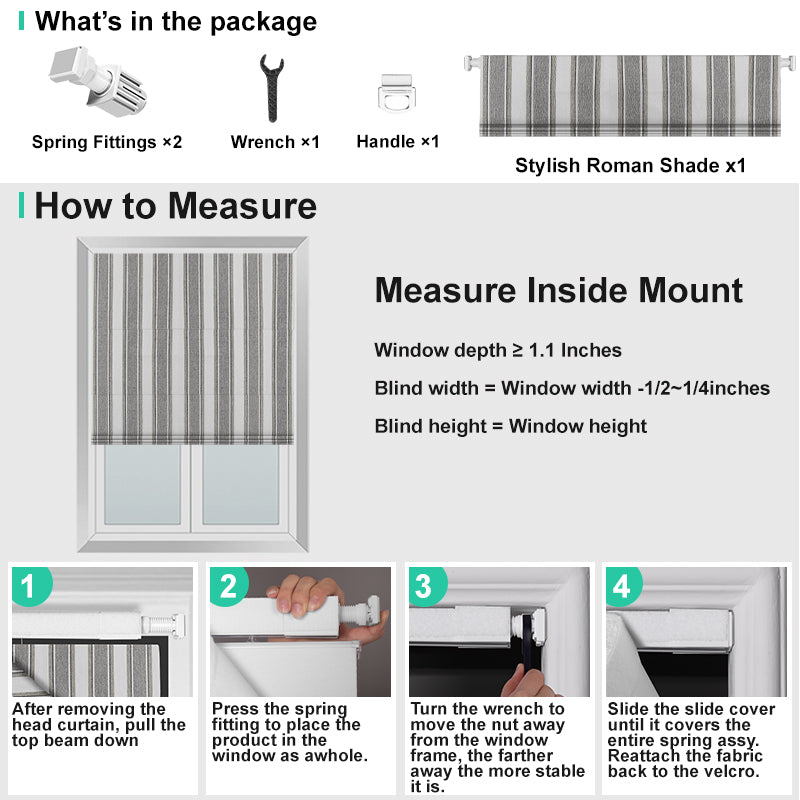 What's in the package

Spring Fittings ×2

Wrench ×1

Handle ×1

Stylish Roman Shade x1

How to Measure

Measure Inside Mount

Window depth ≥ 1.1 Inches

Blind width = Window width -1/2~1/4inches

Blind height = Window height

1

After removing the head curtain, pull the top beam down

2

Press the spring fitting to place the product in the window as awhole.

3

Turn the wrench to move the nut away from the window frame, the farther away the more stable it is.

4

Slide the slide cover until it covers the entire spring assy. Reattach the fabric back to the velcro.