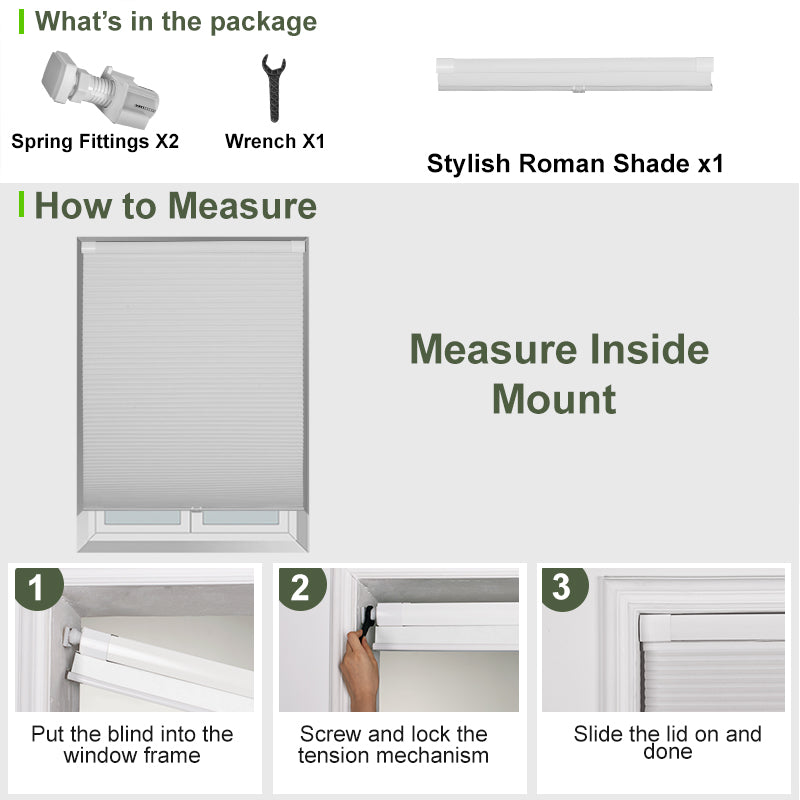 What's in the package

Spring Fittings X2

Wrench X1

Stylish Roman Shade x1

How to Measure

Measure Inside Mount

1

Put the blind into the window frame

2

Screw and lock the tension mechanism

3

Slide the lid on and done