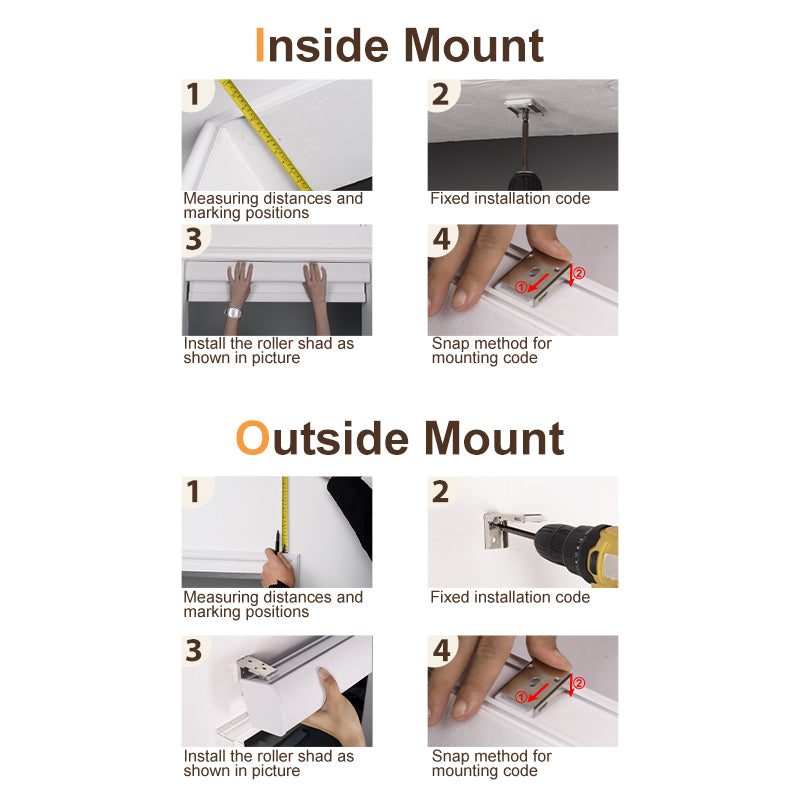 Inside Mount

1
Measuring distances and marking positions

2
Fixed installation code

3
Install the roller shad as shown in picture

4
①
②
Snap method for mounting code

Outside Mount

1
Measuring distances and marking positions

2
Fixed installation code

3
Install the roller shad as shown in picture

4
①
②
Snap method for mounting code