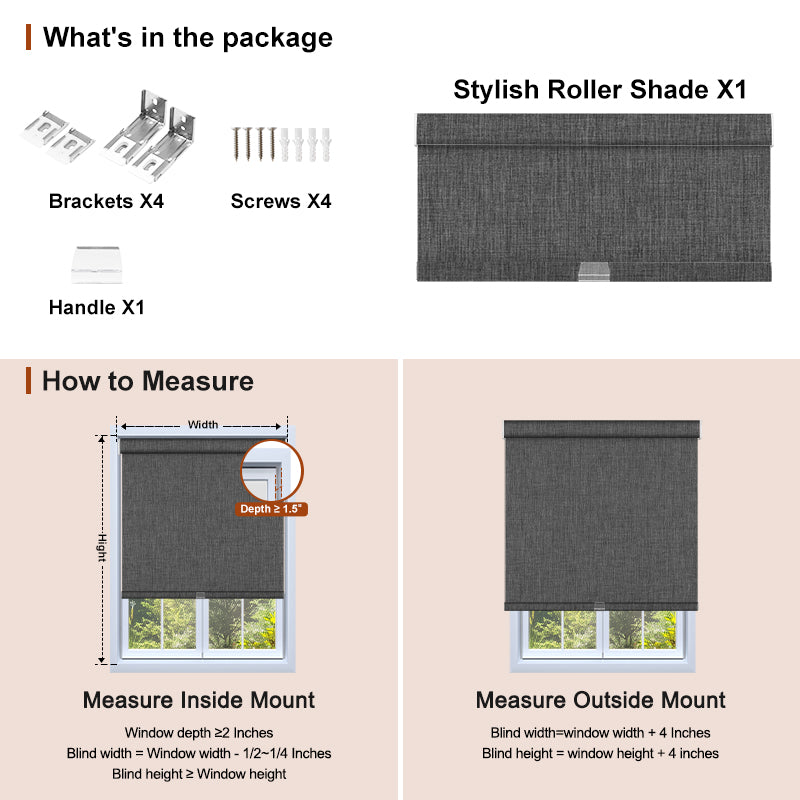 What's in the package

Brackets X4

Screws X4

Handle X1

Stylish Roller Shade X1

How to Measure

Width

Hight

Depth ≥ 1.5"

Measure Inside Mount

Window depth ≥2 Inches
Blind width = Window width - 1/2~1/4 Inches
Blind height ≥ Window height

Measure Outside Mount

Blind width=window width + 4 Inches
Blind height = window height + 4 inches