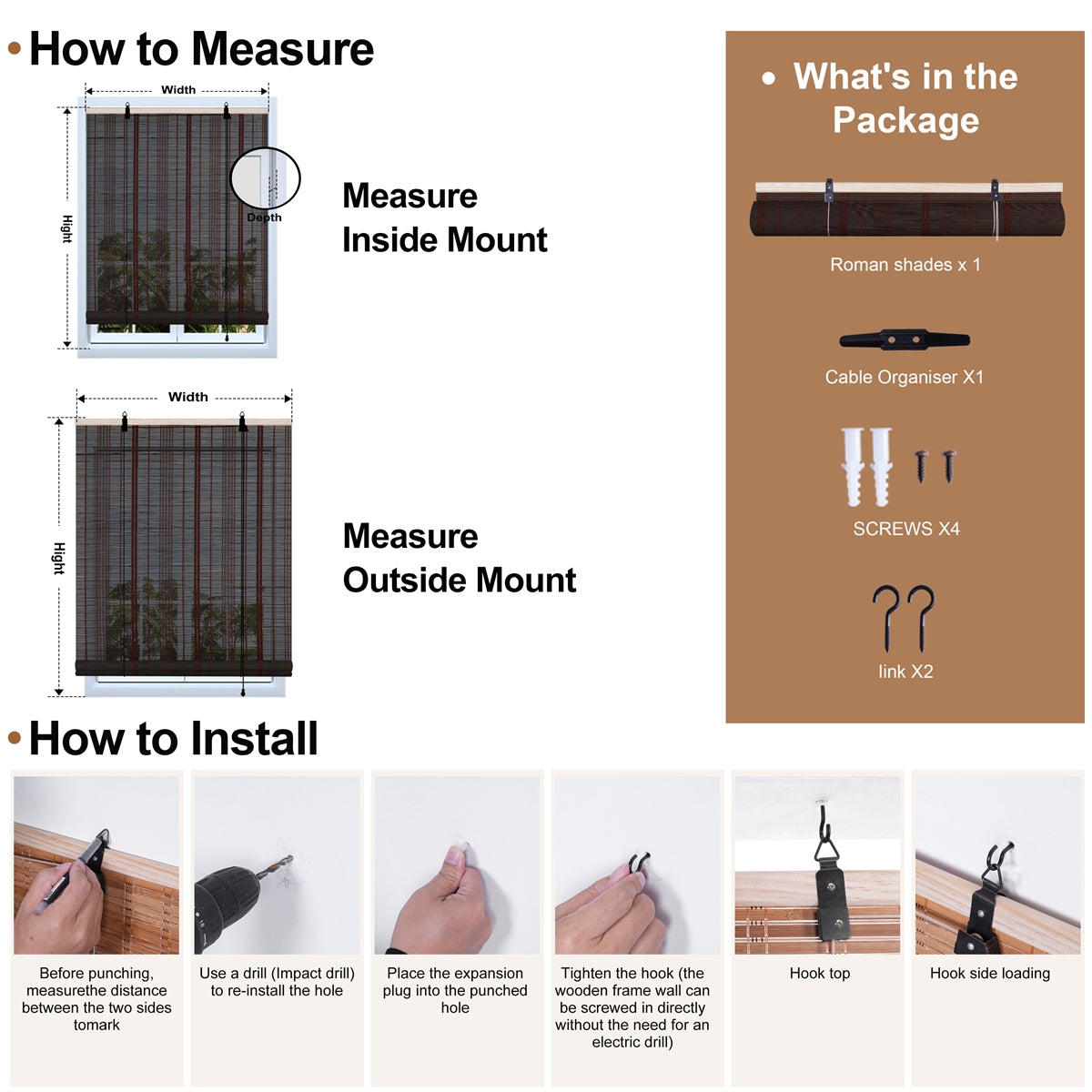 • How to Measure

Width

Hight

Depth

Measure Inside Mount

Width

Hight

Measure Outside Mount

• What's in the Package

Roman shades x 1

Cable Organiser X1

SCREWS X4

link X2

• How to Install

Before punching, measurethe distance between the two sides tomark

Use a drill (Impact drill) to re-install the hole

Place the expansion plug into the punched hole

Tighten the hook (the wooden frame wall can be screwed in directly without the need for an electric drill)

Hook top

Hook side loading