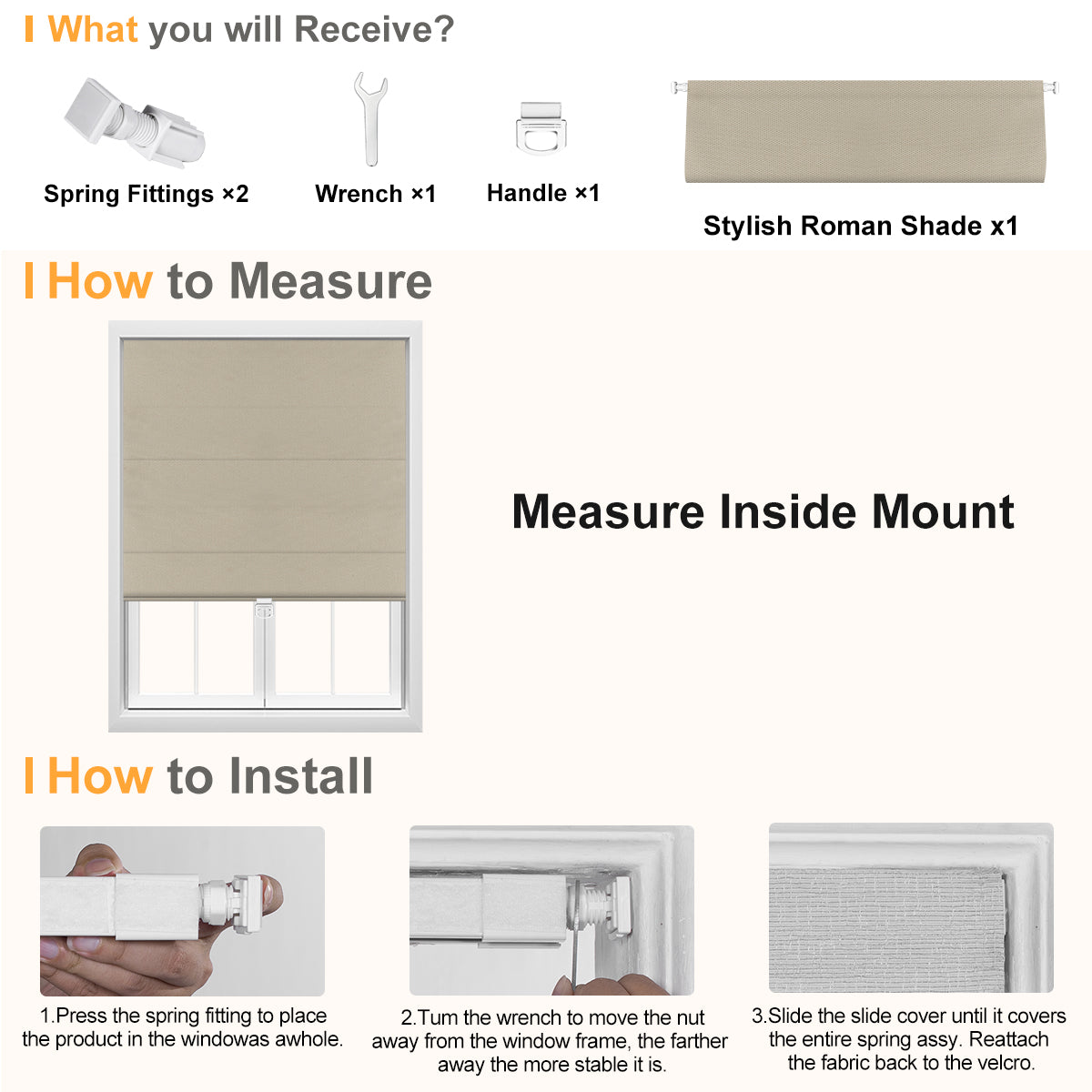 What you will Receive?

Spring Fittings ×2

Wrench ×1

Handle ×1

Stylish Roman Shade x1

How to Measure

Measure Inside Mount

How to Install

1.Press the spring fitting to place the product in the windowas awhole.

2.Tum the wrench to move the nut away from the window frame, the farther away the more stable it is.

3.Slide the slide cover until it covers the entire spring assy. Reattach the fabric back to the velcro.