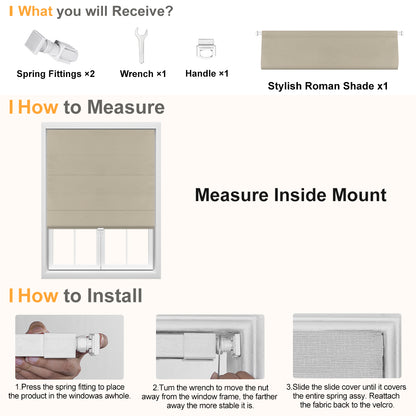 What you will Receive?

Spring Fittings ×2

Wrench ×1

Handle ×1

Stylish Roman Shade x1

How to Measure

Measure Inside Mount

How to Install

1.Press the spring fitting to place the product in the windowas awhole.

2.Tum the wrench to move the nut away from the window frame, the farther away the more stable it is.

3.Slide the slide cover until it covers the entire spring assy. Reattach the fabric back to the velcro.