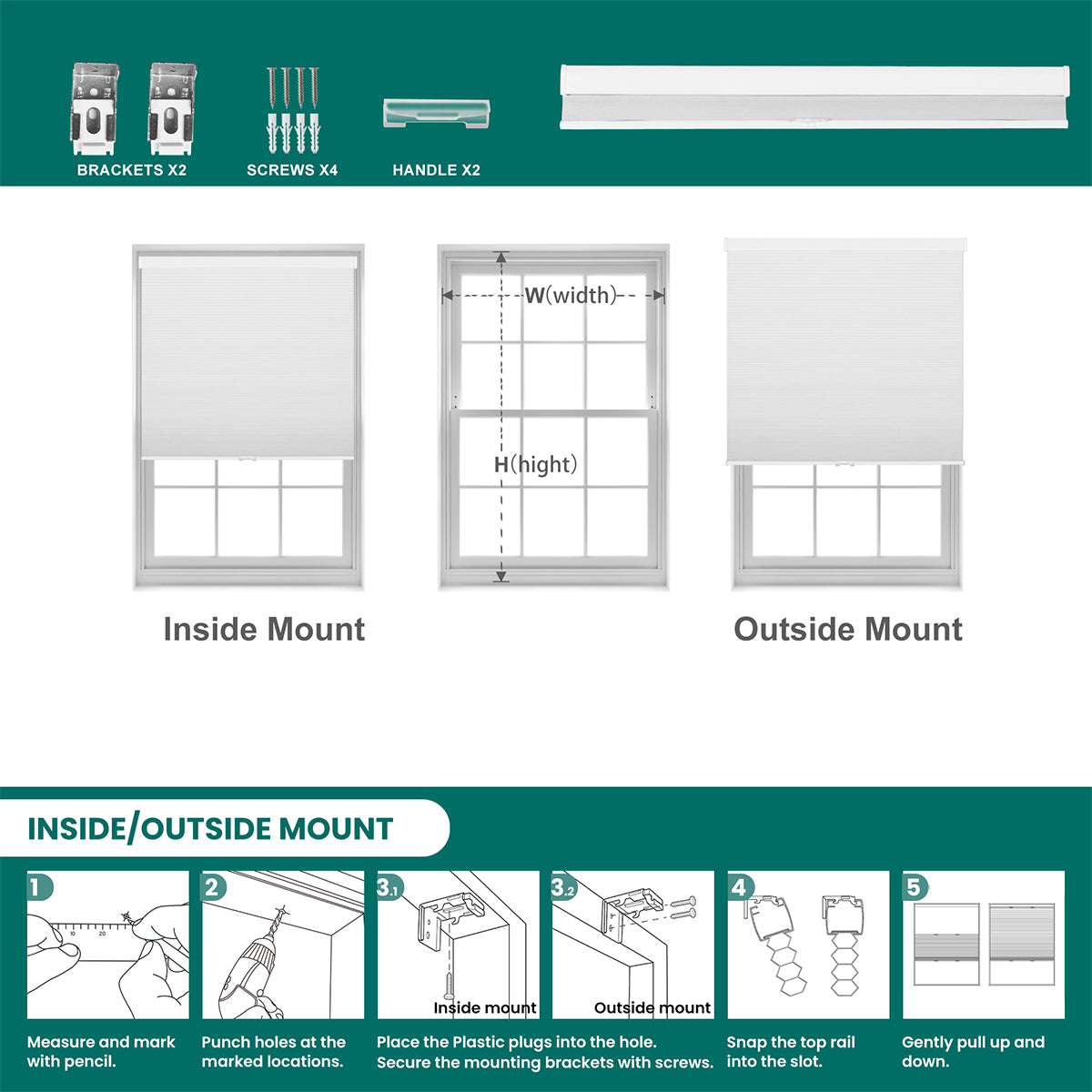 BRACKETS X2
SCREWS X4
HANDLE X2

W(width)
H(hight)

Inside Mount
Outside Mount

INSIDE/OUTSIDE MOUNT

1
10 20
Measure and mark with pencil.

2
Punch holes at the marked locations.

3.1
Inside mount

3.2
Outside mount

Place the Plastic plugs into the hole. Secure the mounting brackets with screws.

4
Snap the top rail into the slot.

5
Gently pull up and down.