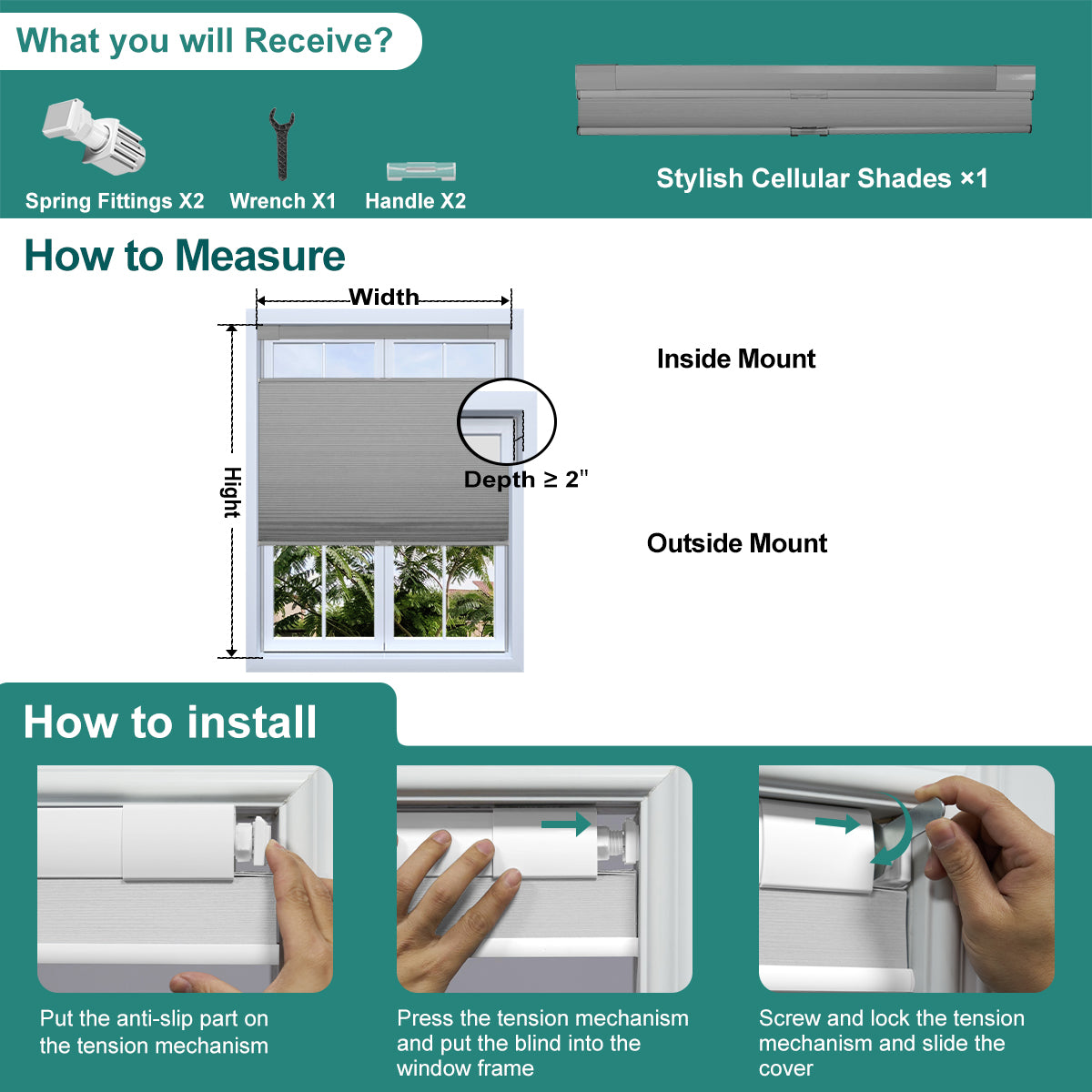 What you will Receive?

Spring Fittings X2
Wrench X1
Handle X2

Stylish Cellular Shades ×1

How to Measure

Width

Hight

Depth ≥ 2"

Inside Mount

Outside Mount

How to install

Put the anti-slip part on the tension mechanism

Press the tension mechanism and put the blind into the window frame

Screw and lock the tension mechanism and slide the cover