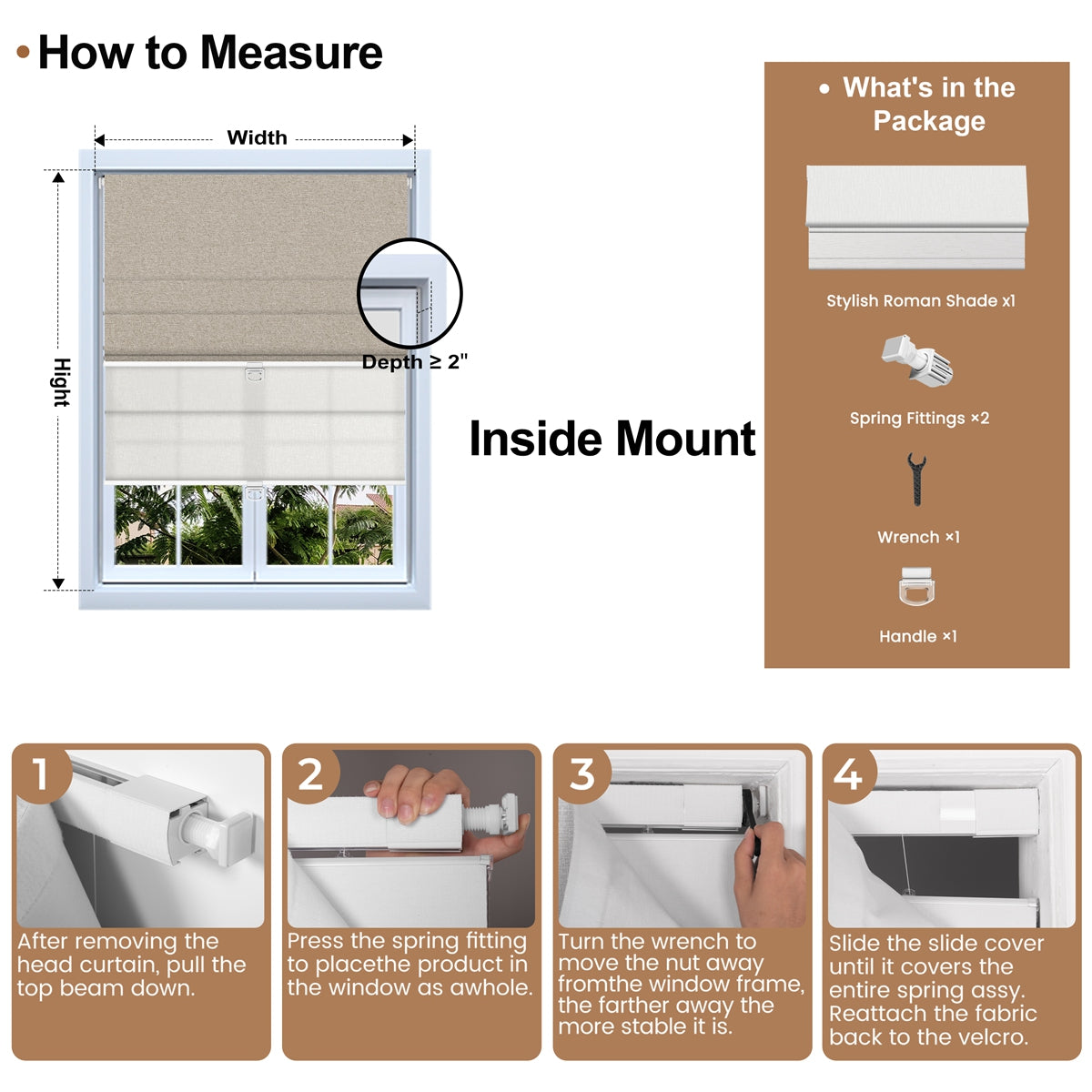 • How to Measure

Width

Hight

Depth ≥ 2"

Inside Mount

• What's in the Package

Stylish Roman Shade x1

Spring Fittings ×2

Wrench ×1

Handle ×1

1
After removing the head curtain, pull the top beam down.

2
Press the spring fitting to placethe product in the window as awhole.

3
Turn the wrench to move the nut away fromthe window frame, the farther away the more stable it is.

4
Slide the slide cover until it covers the entire spring assy. Reattach the fabric back to the velcro.