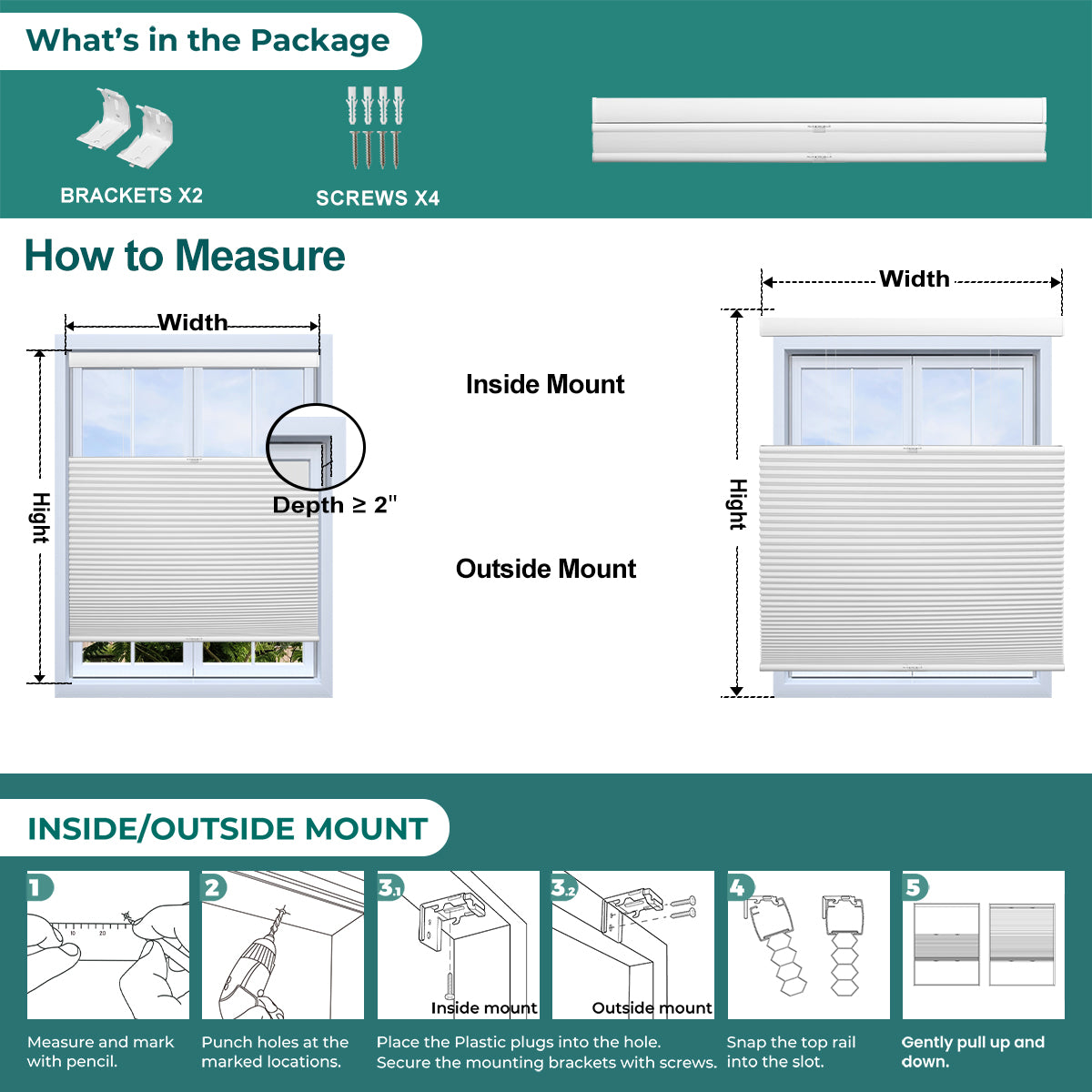 What's in the Package

BRACKETS X2

SCREWS X4

How to Measure

Width

Hight

Depth ≥ 2"

Inside Mount

Outside Mount

Width

Hight

INSIDE/OUTSIDE MOUNT

1

10 20

Measure and mark with pencil.

2

Punch holes at the marked locations.

3.1

Inside mount

3.2

Outside mount

Place the Plastic plugs into the hole. Secure the mounting brackets with screws.

4

Snap the top rail into the slot.

5

Gently pull up and down.