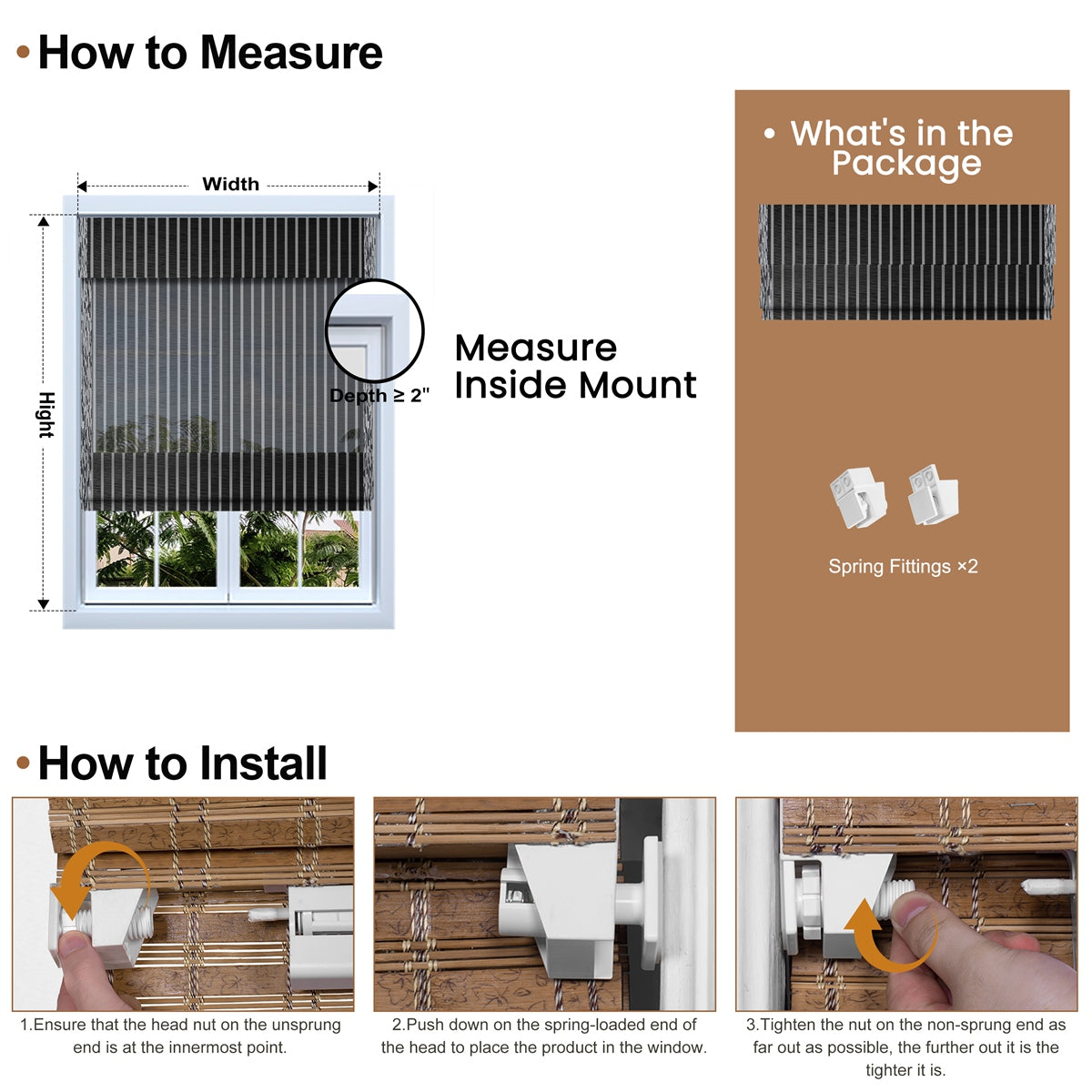 • How to Measure

Width

Hight

Depth ≥ 2"

Measure Inside Mount

• What's in the Package

Spring Fittings ×2

• How to Install

1.Ensure that the head nut on the unsprung end is at the innermost point.

2.Push down on the spring-loaded end of the head to place the product in the window.

3.Tighten the nut on the non-sprung end as far out as possible, the further out it is the tighter it is.