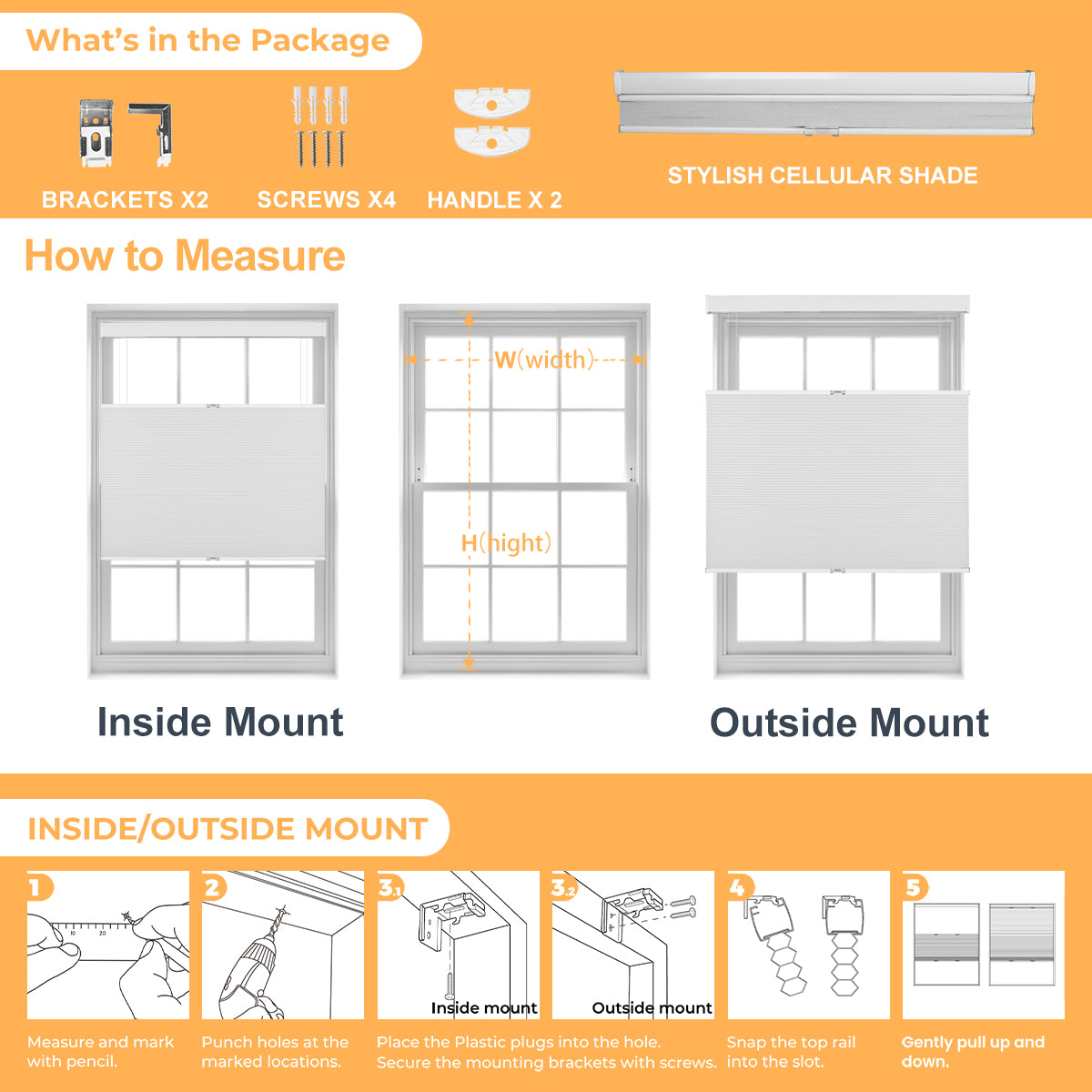 What's in the Package

BRACKETS X2

SCREWS X4

HANDLE X 2

STYLISH CELLULAR SHADE

How to Measure

W(width)

H(hight)

Inside Mount

Outside Mount

INSIDE/OUTSIDE MOUNT

1
10 20

Measure and mark with pencil.

2

Punch holes at the marked locations.

3.1
Inside mount

3.2
Outside mount

Place the Plastic plugs into the hole. Secure the mounting brackets with screws.

4

Snap the top rail into the slot.

5

Gently pull up and down.