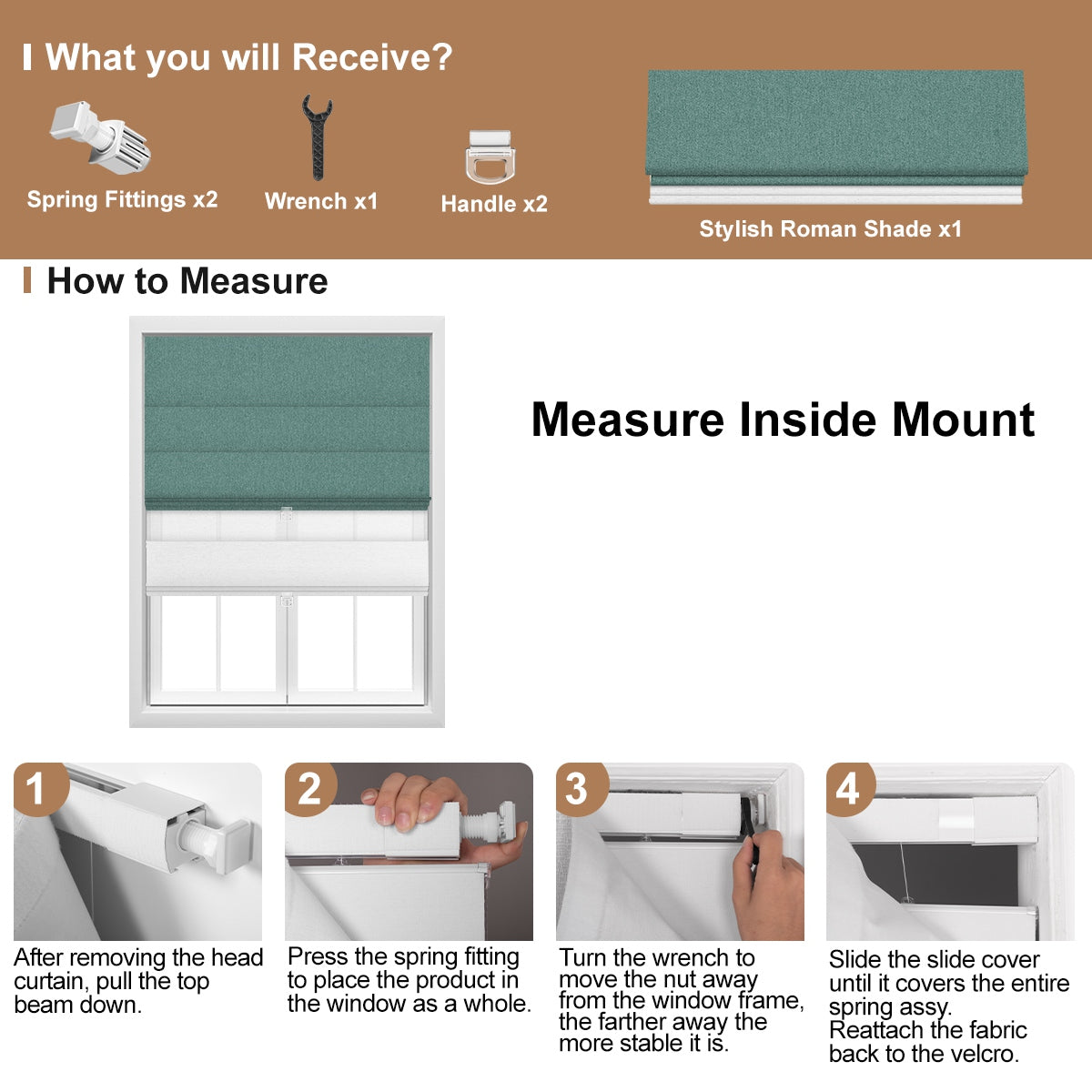 What you will Receive?

Spring Fittings x2

Wrench x1

Handle x2

Stylish Roman Shade x1

How to Measure

Measure Inside Mount

1

After removing the head curtain, pull the top beam down.

2

Press the spring fitting to place the product in the window as a whole.

3

Turn the wrench to move the nut away from the window frame, the farther away the more stable it is.

4

Slide the slide cover until it covers the entire spring assy.
Reattach the fabric back to the velcro.