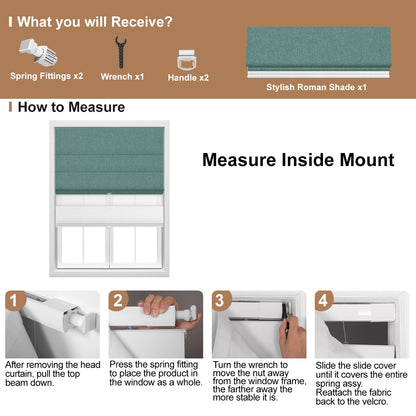 What you will Receive?

Spring Fittings x2

Wrench x1

Handle x2

Stylish Roman Shade x1

How to Measure

Measure Inside Mount

1

After removing the head curtain, pull the top beam down.

2

Press the spring fitting to place the product in the window as a whole.

3

Turn the wrench to move the nut away from the window frame, the farther away the more stable it is.

4

Slide the slide cover until it covers the entire spring assy. Reattach the fabric back to the velcro.