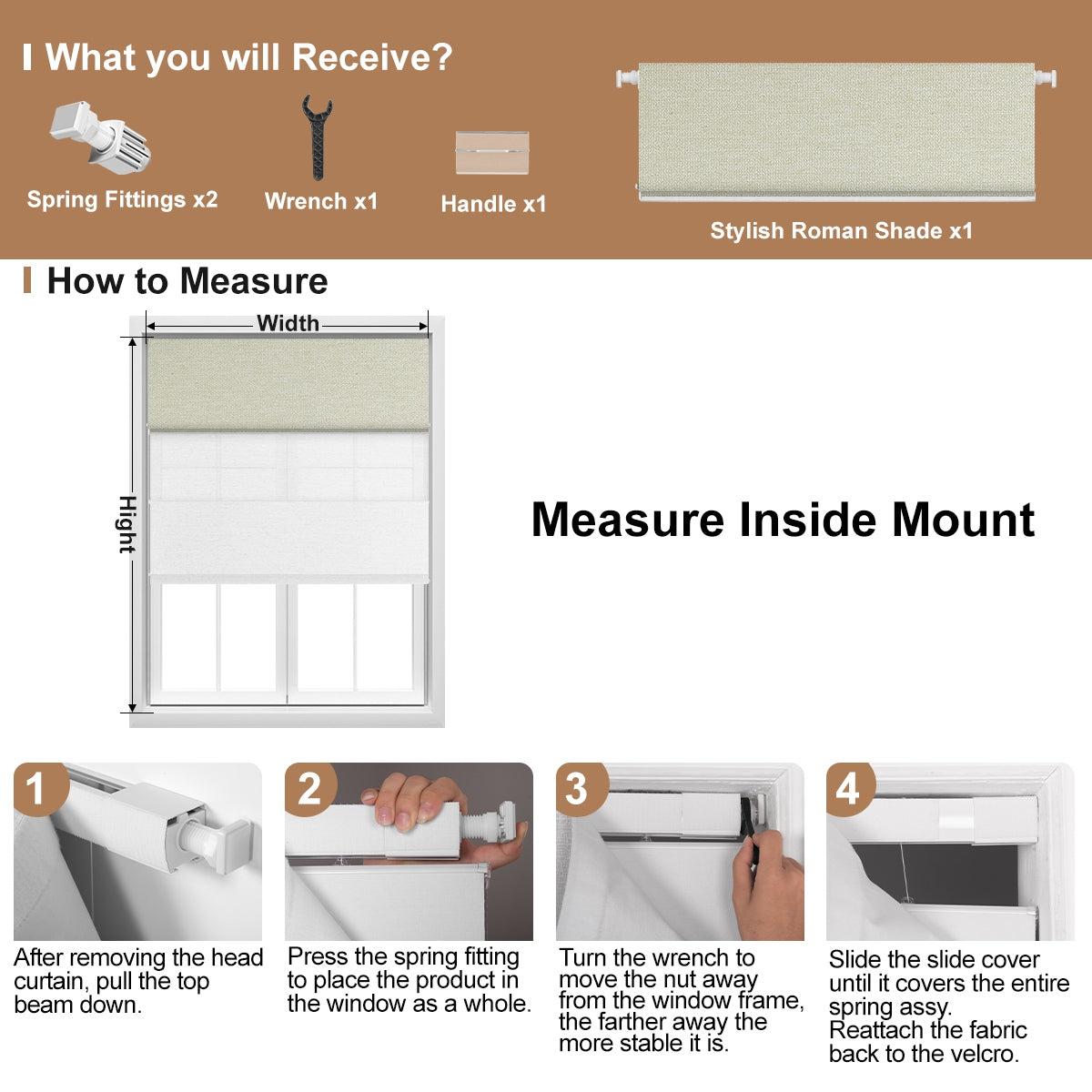 What you will Receive?

Spring Fittings x2

Wrench x1

Handle x1

Stylish Roman Shade x1

How to Measure

Width

Hight

Measure Inside Mount

1
After removing the head curtain, pull the top beam down.

2
Press the spring fitting to place the product in the window as a whole.

3
Turn the wrench to move the nut away from the window frame, the farther away the more stable it is.

4
Slide the slide cover until it covers the entire spring assy.
Reattach the fabric back to the velcro.