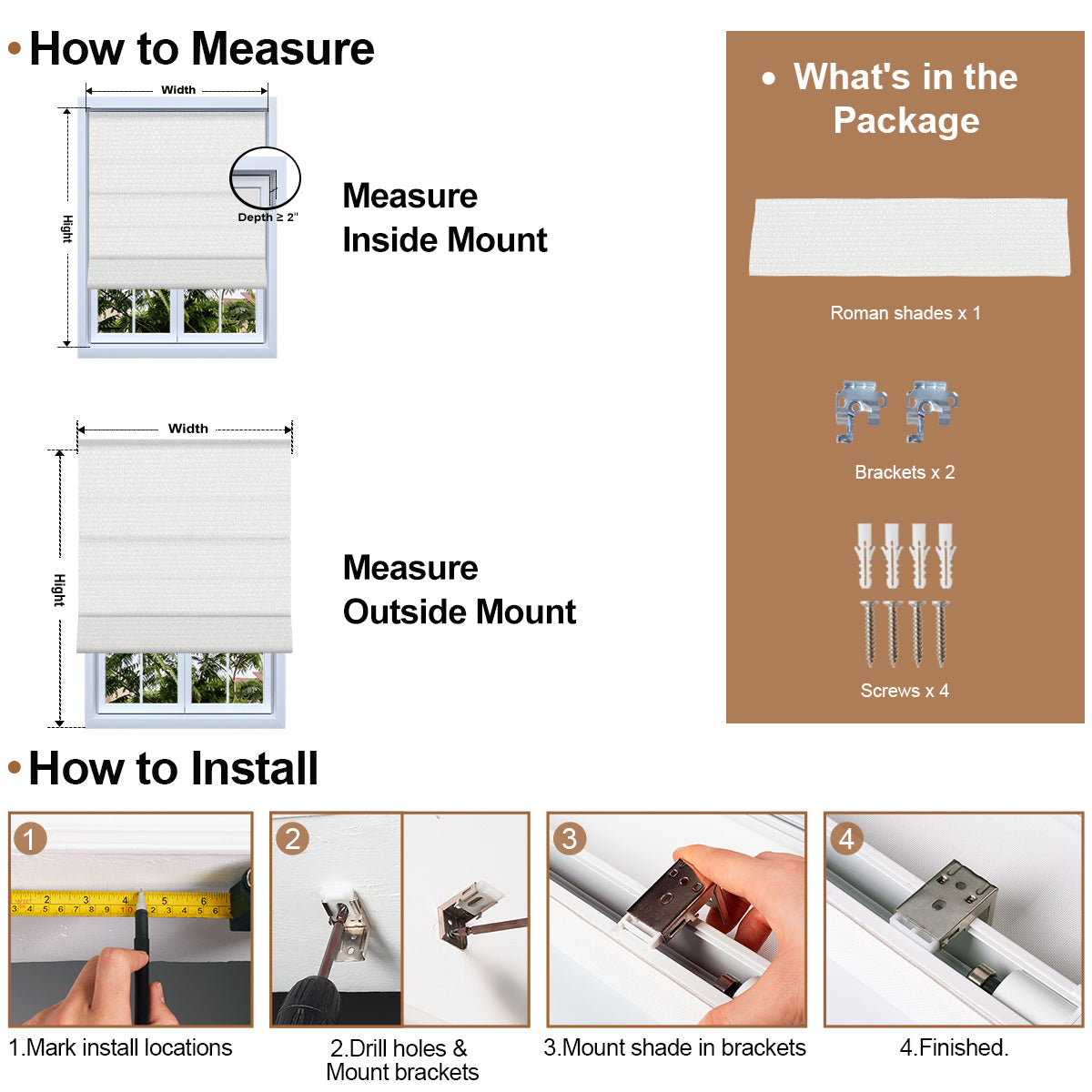 • How to Measure

Width

Hight

Depth ≥ 2"

Measure Inside Mount

Width

Hight

Measure Outside Mount

• What's in the Package

Roman shades x 1

Brackets x 2

Screws x 4

• How to Install

1

2

3

4

1.Mark install locations

2.Drill holes & Mount brackets

3.Mount shade in brackets

4.Finished.