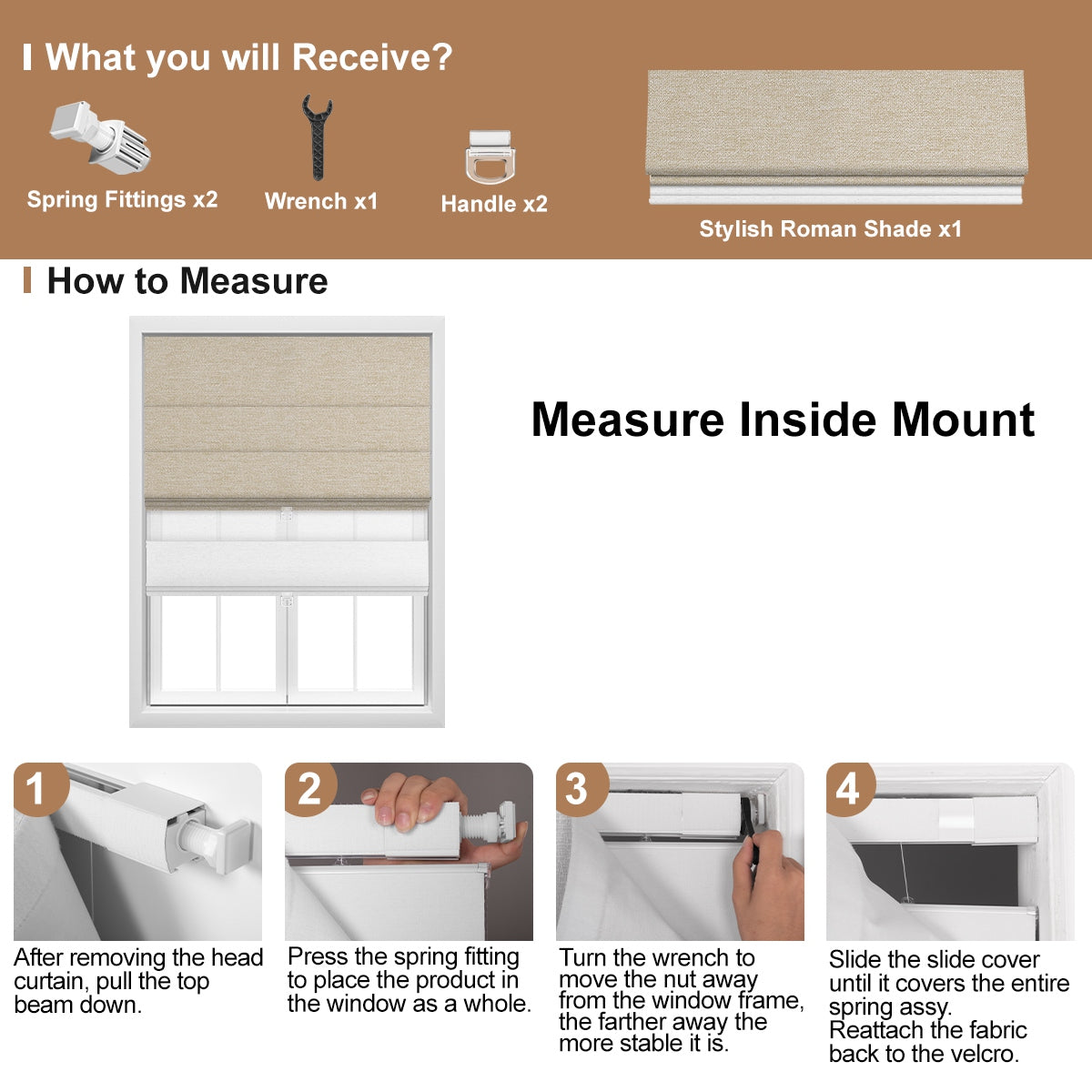 What you will Receive?

Spring Fittings x2

Wrench x1

Handle x2

Stylish Roman Shade x1

How to Measure

Measure Inside Mount

1

After removing the head curtain, pull the top beam down.

2

Press the spring fitting to place the product in the window as a whole.

3

Turn the wrench to move the nut away from the window frame, the farther away the more stable it is.

4

Slide the slide cover until it covers the entire spring assy.
Reattach the fabric back to the velcro.