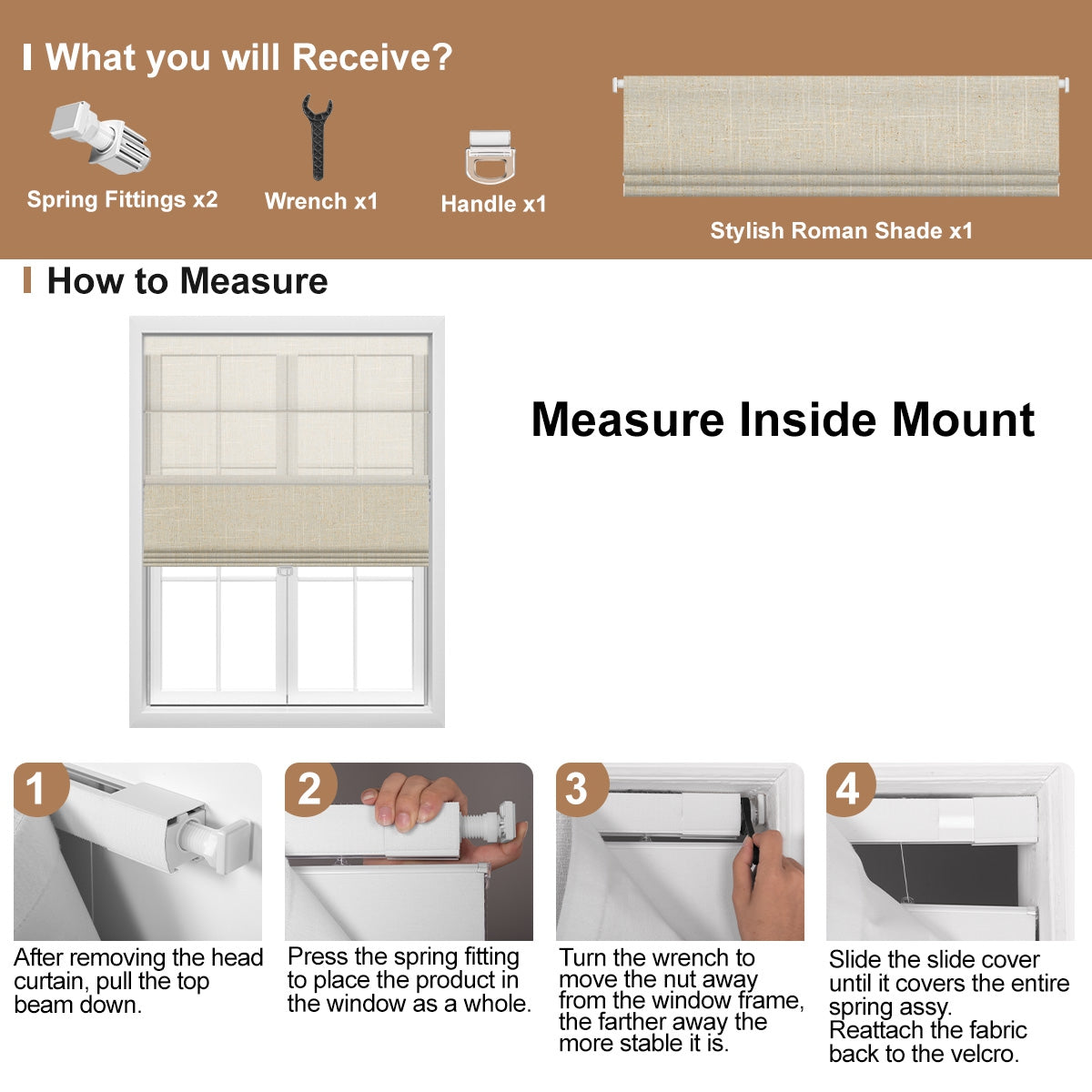 What you will Receive?

Spring Fittings x2

Wrench x1

Handle x1

Stylish Roman Shade x1

How to Measure

Measure Inside Mount

1

After removing the head curtain, pull the top beam down.

2

Press the spring fitting to place the product in the window as a whole.

3

Turn the wrench to move the nut away from the window frame, the farther away the more stable it is.

4

Slide the slide cover until it covers the entire spring assy.
Reattach the fabric back to the velcro.