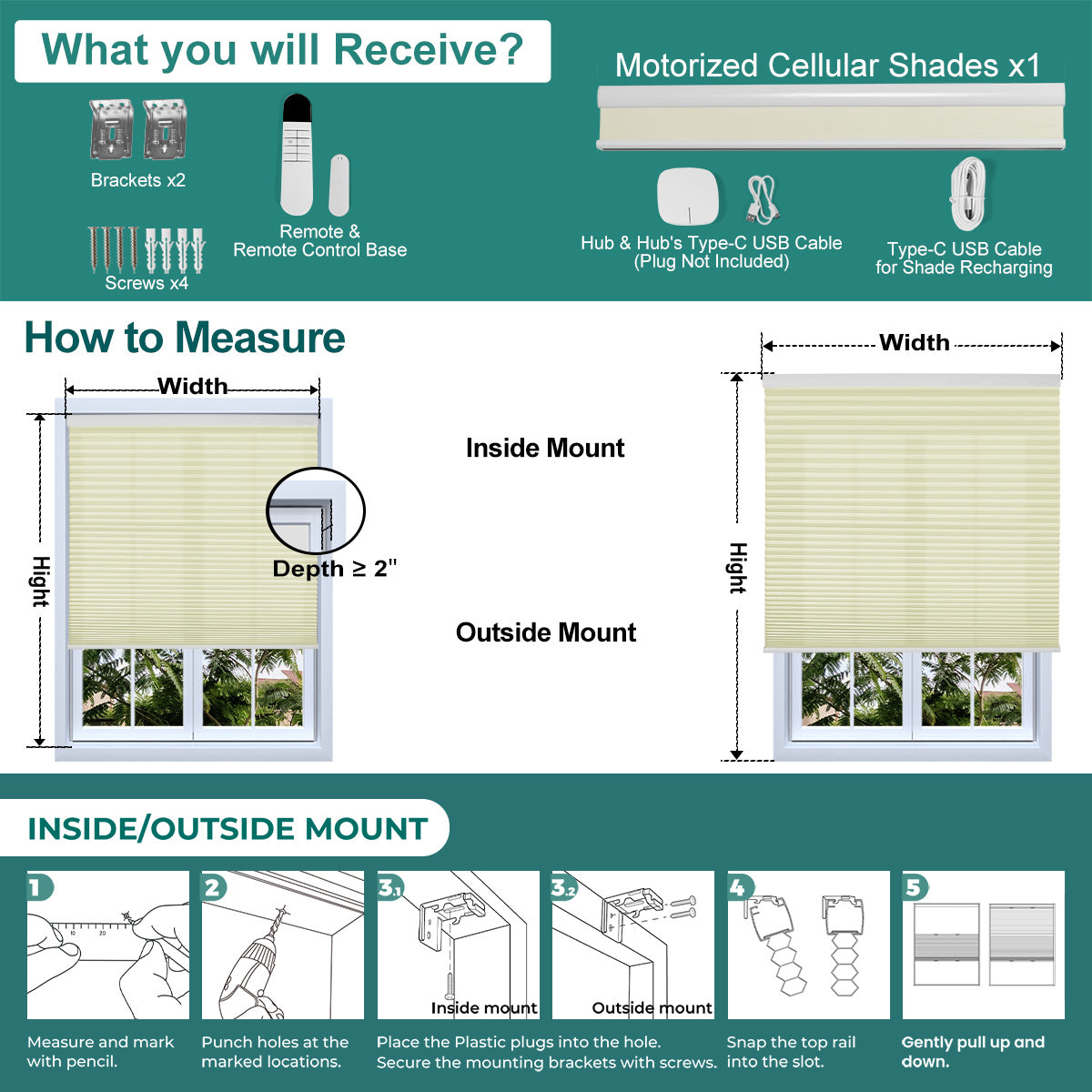 What you will Receive?

Brackets x2

Screws x4

Remote & Remote Control Base

Motorized Cellular Shades x1

Hub & Hub's Type-C USB Cable (Plug Not Included)

Type-C USB Cable for Shade Recharging

How to Measure

Width

Hight

Depth ≥ 2"

Inside Mount

Outside Mount

Width

Hight

INSIDE/OUTSIDE MOUNT

1

10 20

Measure and mark with pencil.

2

Punch holes at the marked locations.

3.1

Inside mount

3.2

Outside mount

Place the Plastic plugs into the hole. Secure the mounting brackets with screws.

4

Snap the top rail into the slot.

5

Gently pull up and down.