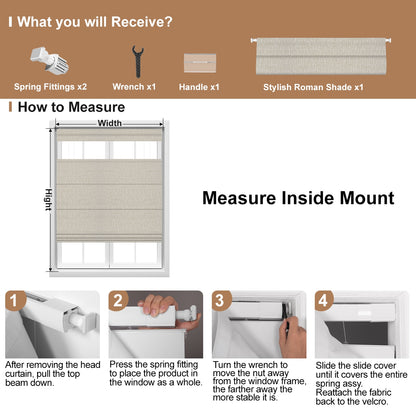 What you will Receive?

Spring Fittings x2

Wrench x1

Handle x1

Stylish Roman Shade x1

How to Measure

Width

Hight

Measure Inside Mount

1

After removing the head curtain, pull the top beam down.

2

Press the spring fitting to place the product in the window as a whole.

3

Turn the wrench to move the nut away from the window frame, the farther away the more stable it is.

4

Slide the slide cover until it covers the entire spring assy. Reattach the fabric back to the velcro.