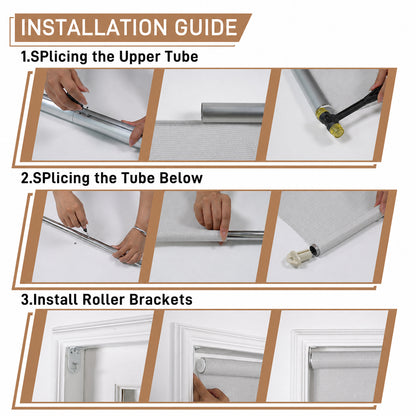 INSTALLATION GUIDE

1.SPlicing the Upper Tube

2.SPlicing the Tube Below

3.Install Roller Brackets